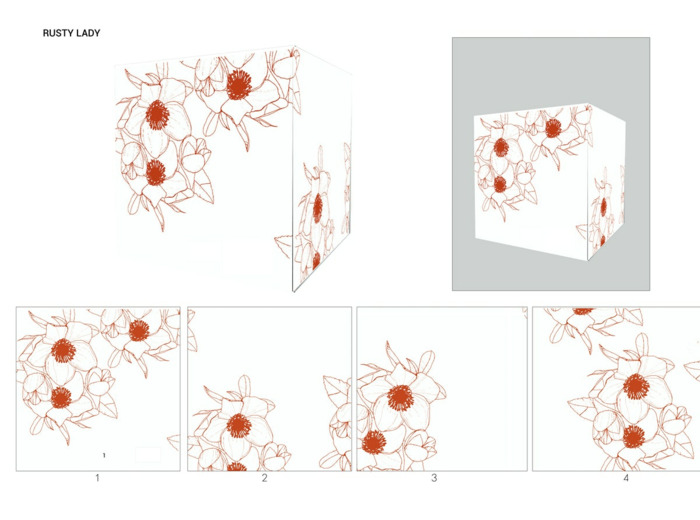 RUSTY LADY

1

1

2

3

4