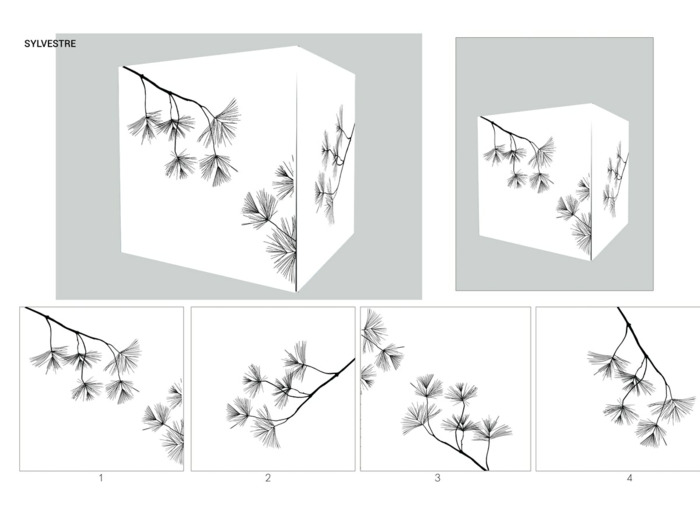 SYLVESTRE

1

2

3

4