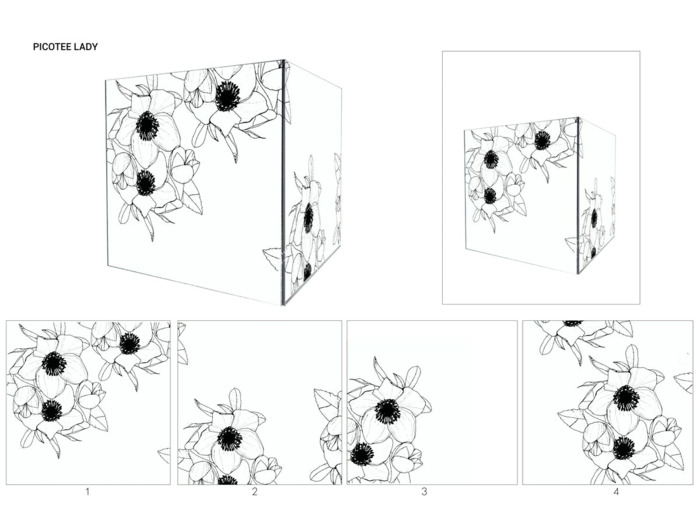 PICOTEE LADY

1

2

3

4